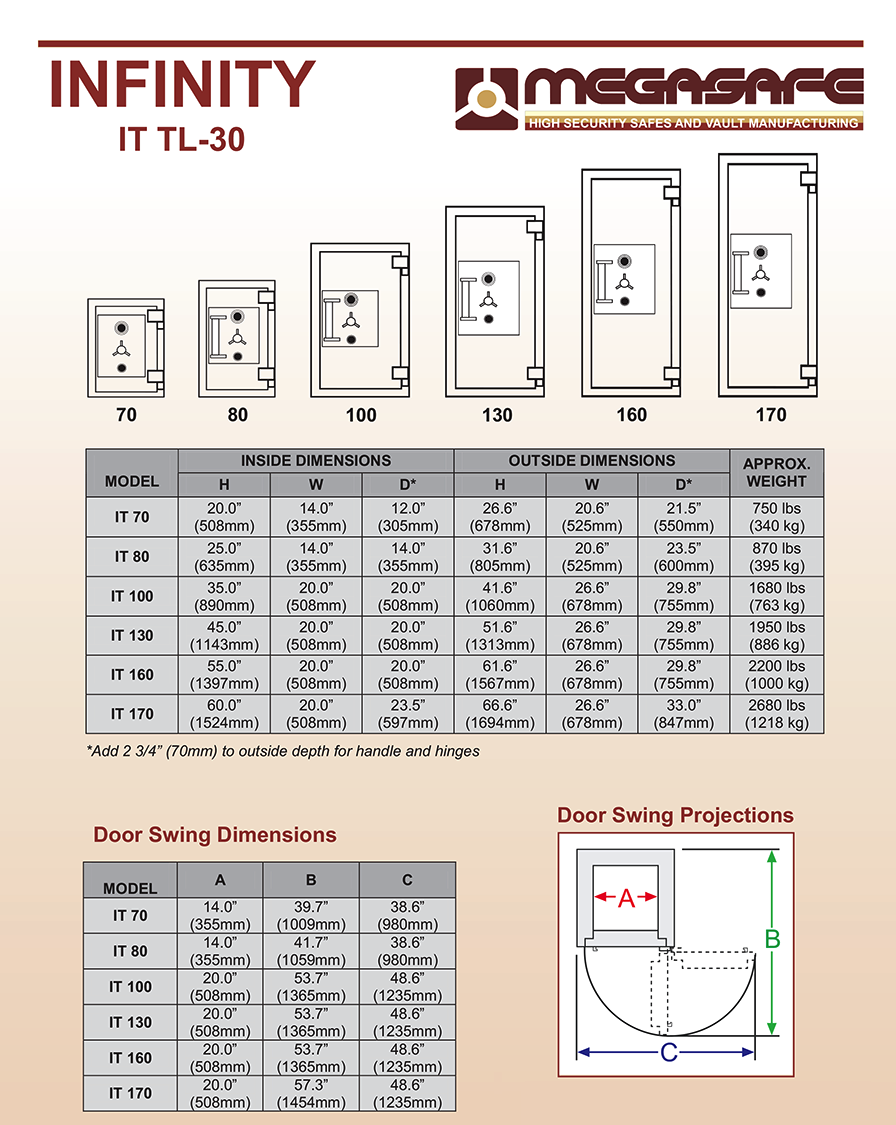 INFINITY
IT TL-30

MEGASAFE
HIGH SECURITY SAFES AND VAULT MANUFACTURING

70 80 100 130 160 170

| MODEL | INSIDE DIMENSIONS H | INSIDE DIMENSIONS W | INSIDE DIMENSIONS D* | OUTSIDE DIMENSIONS H | OUTSIDE DIMENSIONS W | OUTSIDE DIMENSIONS D* | APPROX. WEIGHT |
|---|---|---|---|---|---|---|---|
| IT 70 | 20.0” (508mm) | 14.0” (355mm) | 12.0” (305mm) | 26.6” (678mm) | 20.6” (525mm) | 21.5” (550mm) | 750 lbs (340 kg) |
| IT 80 | 25.0” (635mm) | 14.0” (355mm) | 14.0” (355mm) | 31.6” (805mm) | 20.6” (525mm) | 23.5” (600mm) | 870 lbs (395 kg) |
| IT 100 | 35.0” (890mm) | 20.0” (508mm) | 20.0” (508mm) | 41.6” (1060mm) | 26.6” (678mm) | 29.8” (755mm) | 1680 lbs (763 kg) |
| IT 130 | 45.0” (1143mm) | 20.0” (508mm) | 20.0” (508mm) | 51.6” (1313mm) | 26.6” (678mm) | 29.8” (755mm) | 1950 lbs (886 kg) |
| IT 160 | 55.0” (1397mm) | 20.0” (508mm) | 20.0” (508mm) | 61.6” (1567mm) | 26.6” (678mm) | 29.8” (755mm) | 2200 lbs (1000 kg) |
| IT 170 | 60.0” (1524mm) | 20.0” (508mm) | 23.5” (597mm) | 66.6” (1694mm) | 26.6” (678mm) | 33.0” (847mm) | 2680 lbs (1218 kg) |

*Add 2 3/4” (70mm) to outside depth for handle and hinges

Door Swing Dimensions

| MODEL | A | B | C |
|---|---|---|---|
| IT 70 | 14.0” (355mm) | 39.7” (1009mm) | 38.6” (980mm) |
| IT 80 | 14.0” (355mm) | 41.7” (1059mm) | 38.6” (980mm) |
| IT 100 | 20.0” (508mm) | 53.7” (1365mm) | 48.6” (1235mm) |
| IT 130 | 20.0” (508mm) | 53.7” (1365mm) | 48.6” (1235mm) |
| IT 160 | 20.0” (508mm) | 53.7” (1365mm) | 48.6” (1235mm) |
| IT 170 | 20.0” (508mm) | 57.3” (1454mm) | 48.6” (1235mm) |

Door Swing Projections

A
B
C